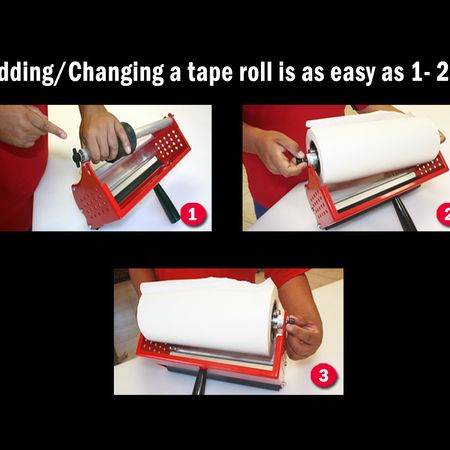 dding/Changing a tape roll is as easy as 1- 2

1

2

3